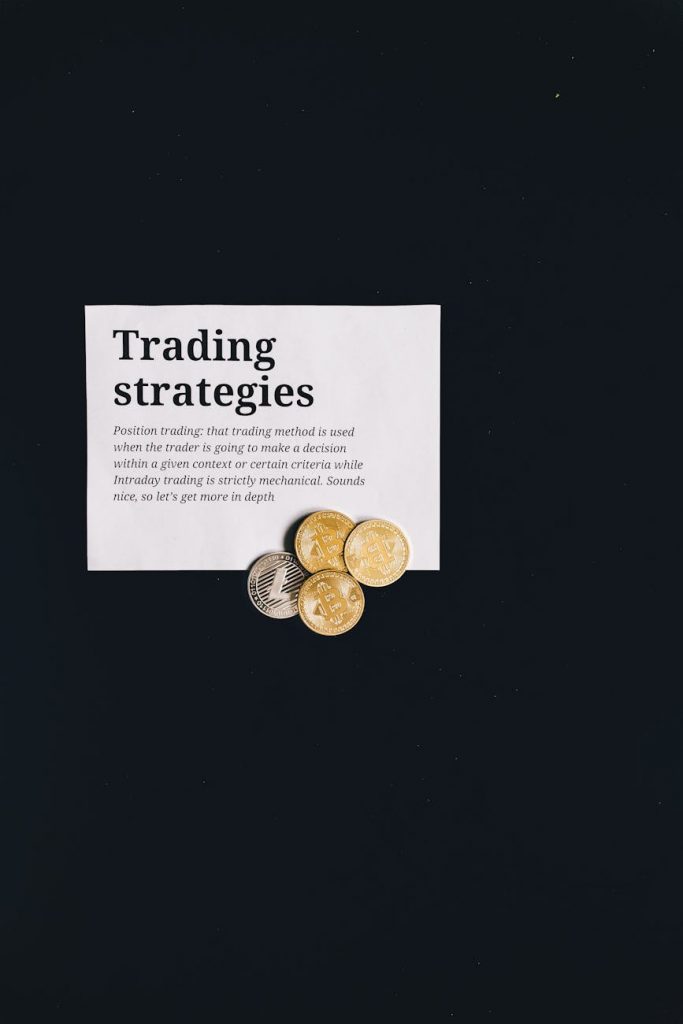 Trading strategies

Position trading: that trading method is used when the trader is going to make a decision within a given context or certain criteria while Intraday trading is strictly mechanical. Sounds nice, so let's get more in depth